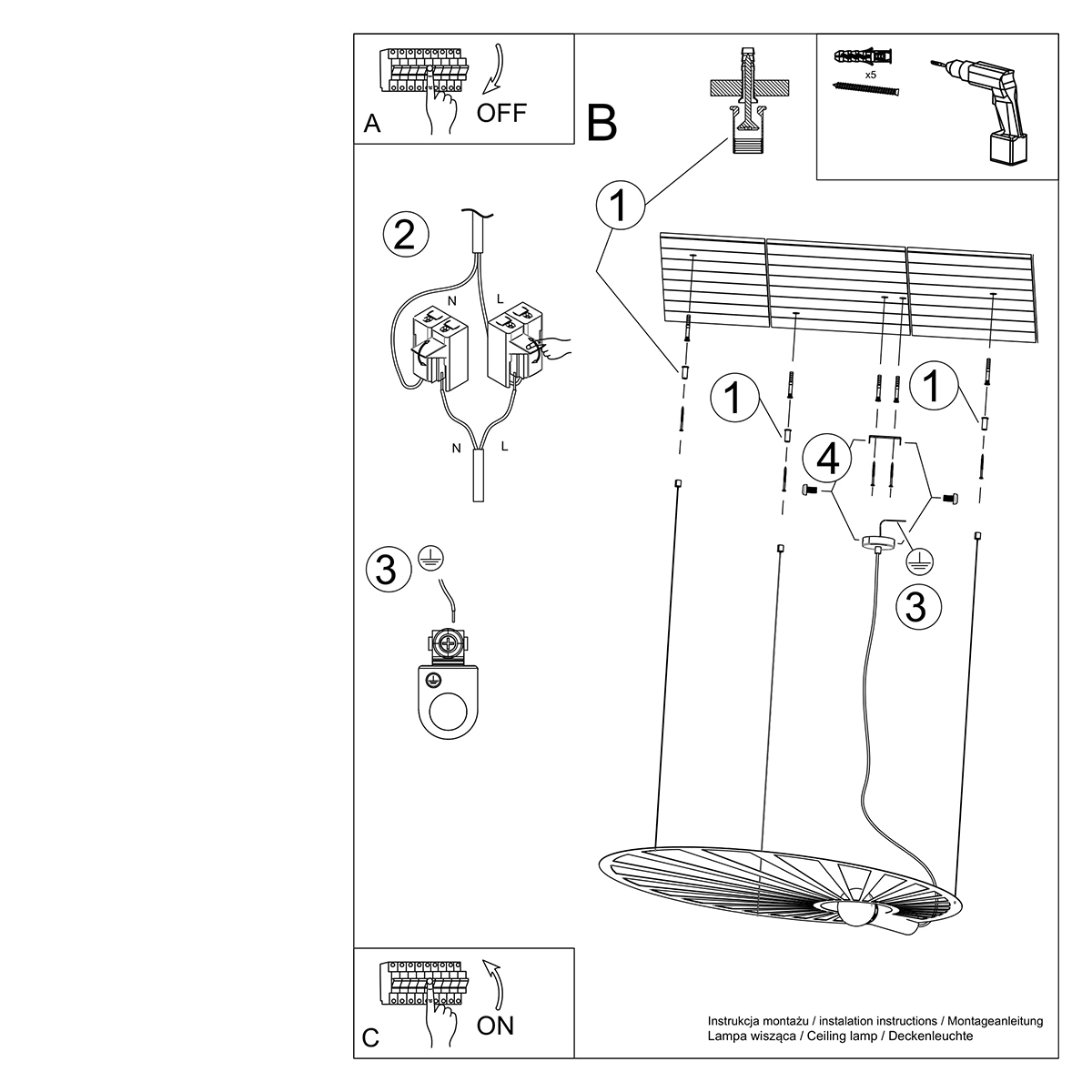 A
OFF

B

x5

1

2

N
L

N
L

1
1

4

3

3

C
ON

Instrukcja montażu / instalation instructions / Montageanleitung
Lampa wisząca / Ceiling lamp / Deckenleuchte