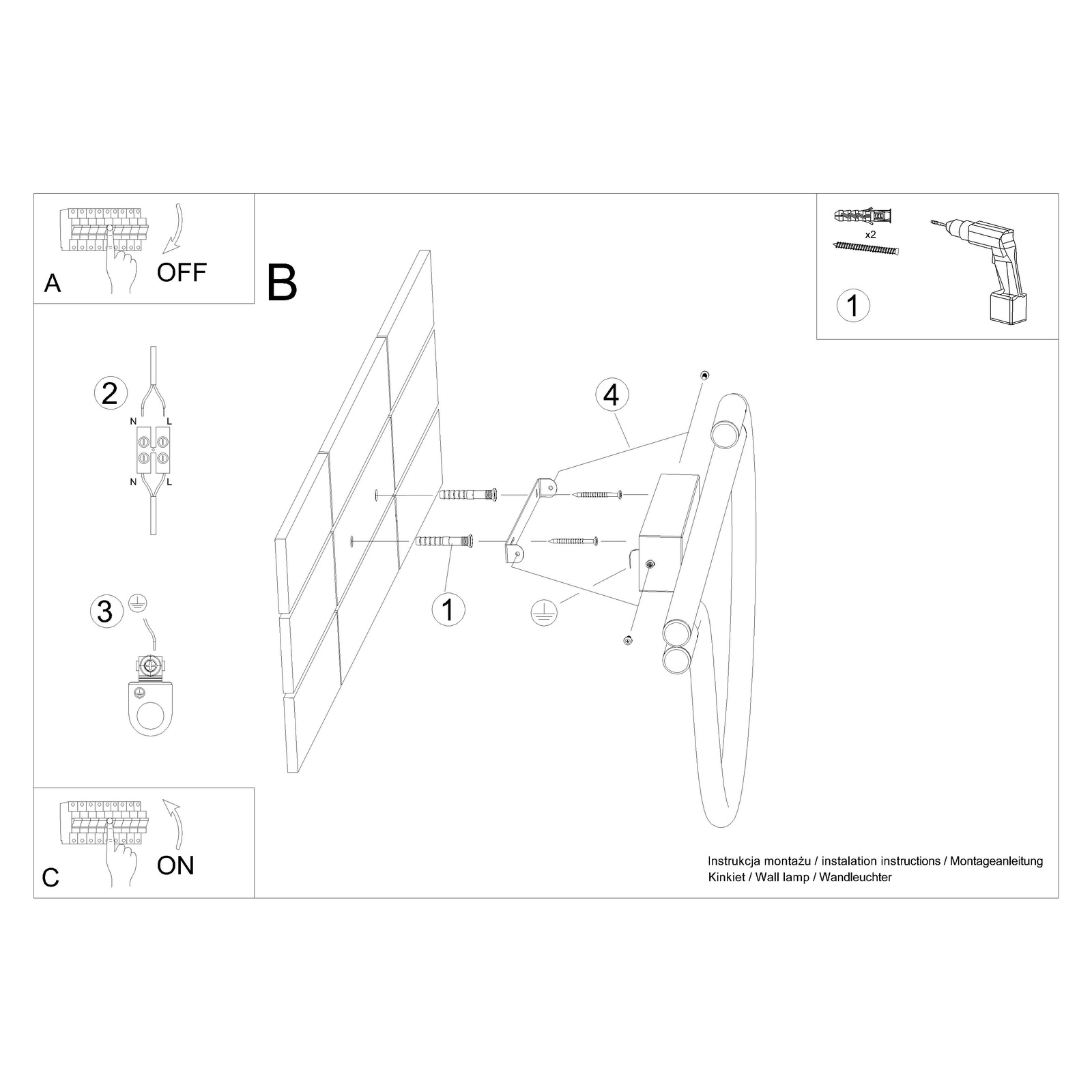 A
OFF

B

x2

1

2

N
L

N
L

3

4

1

C
ON

Instrukcja montażu / instalation instructions / Montageanleitung
Kinkiet / Wall lamp / Wandleuchter