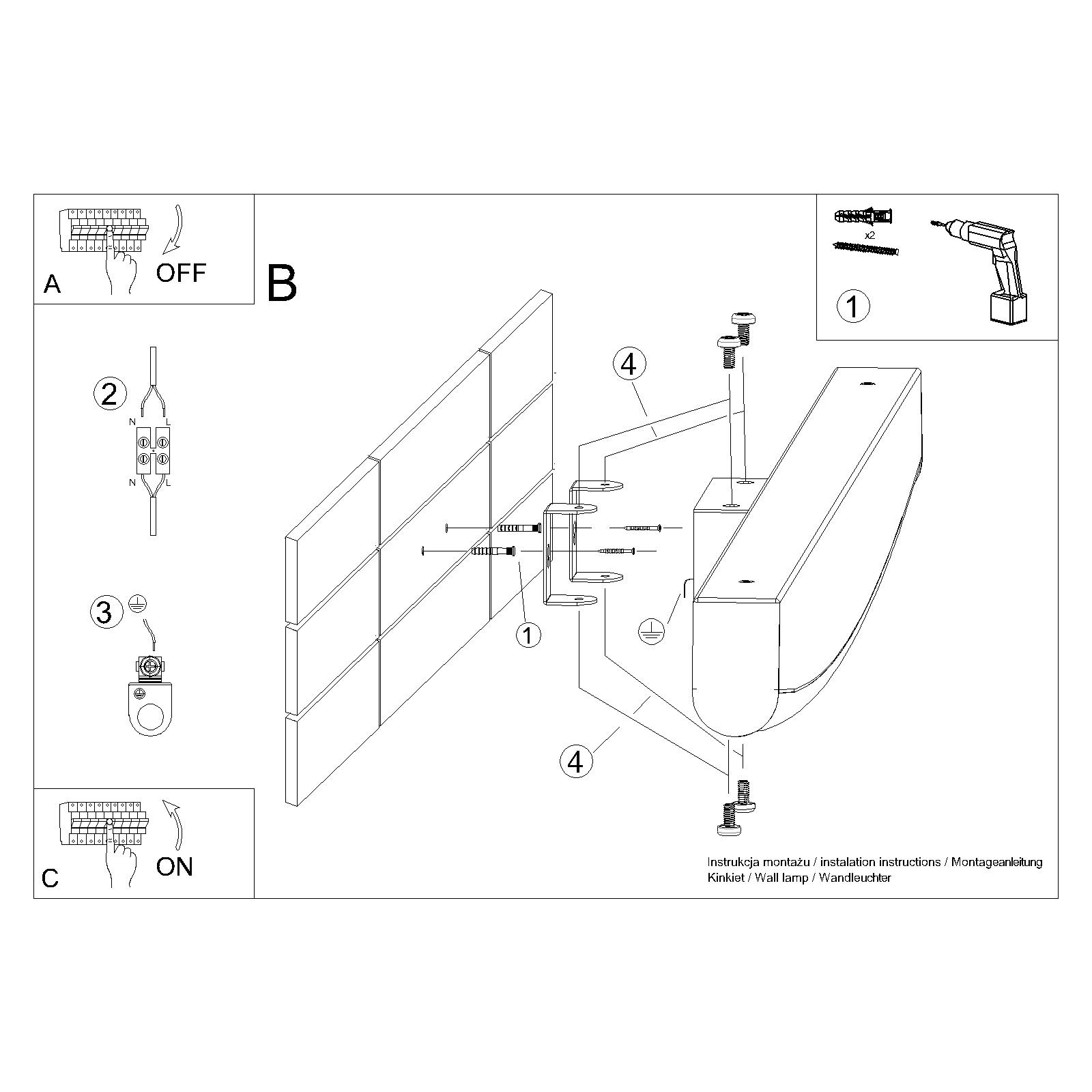 A
OFF

B

x2

1

2
N L
N L

3

4

1

4

C
ON

Instrukcja montażu / instalation instructions / Montageanleitung
Kinkiet / Wall lamp / Wandleuchter