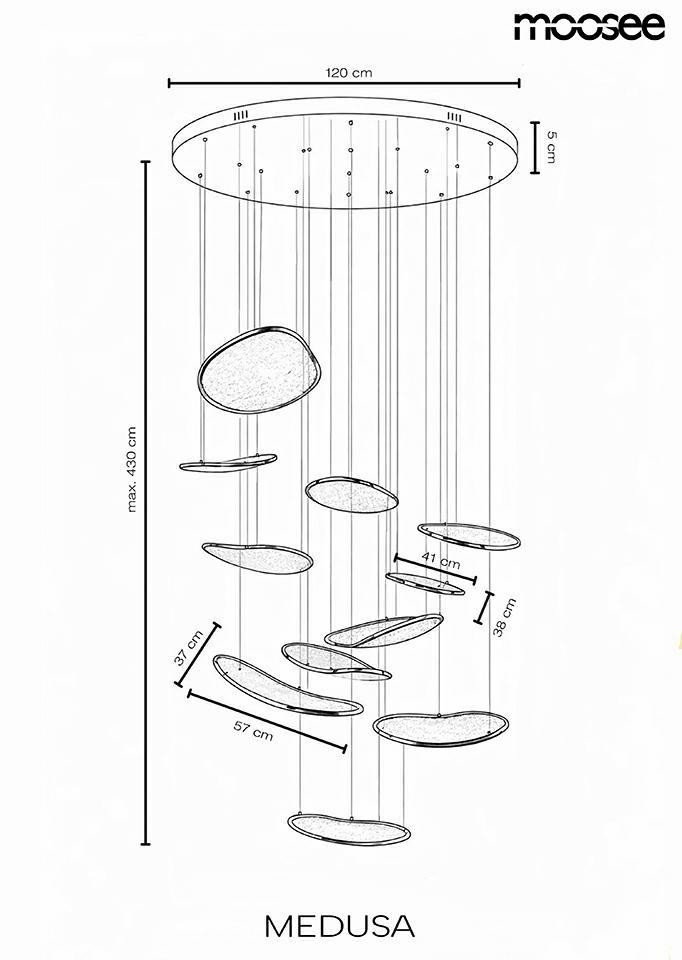 moosee

120 cm

5 cm

max. 430 cm

41 cm

38 cm

37 cm

57 cm

MEDUSA